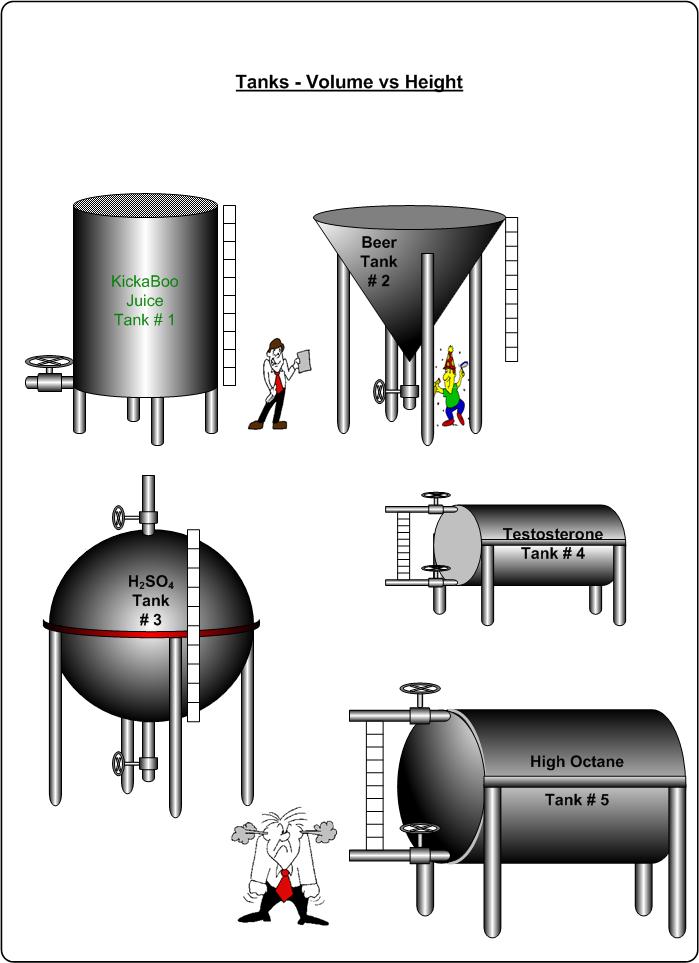 Tanks - Volume vs Height

KickaBoo Juice Tank # 1

Beer Tank # 2

$H_2SO_4$ Tank # 3

Testosterone Tank # 4

High Octane

Tank # 5